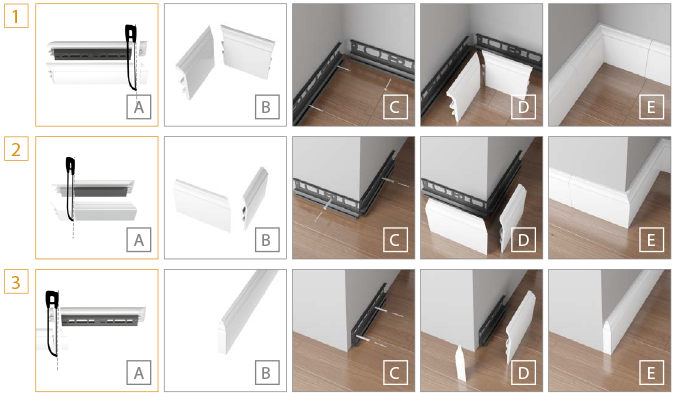 1
A
B
C
D
E
2
A
B
C
D
E
3
A
B
C
D
E