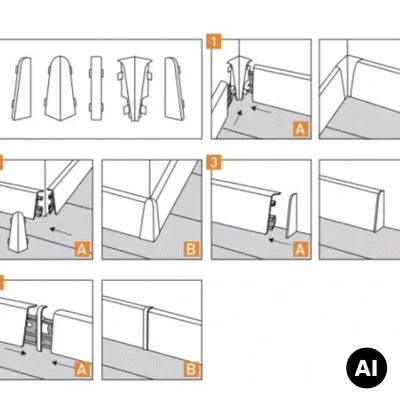 1
A
A
B
3
A
A
B
AI