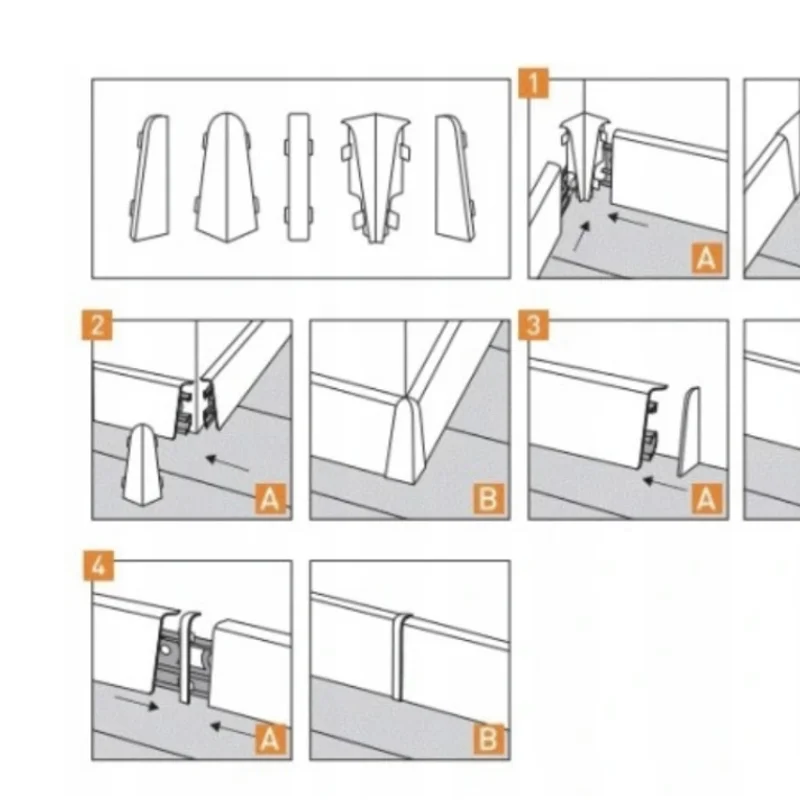 1

A

2

A

B

3

A

4

A

B