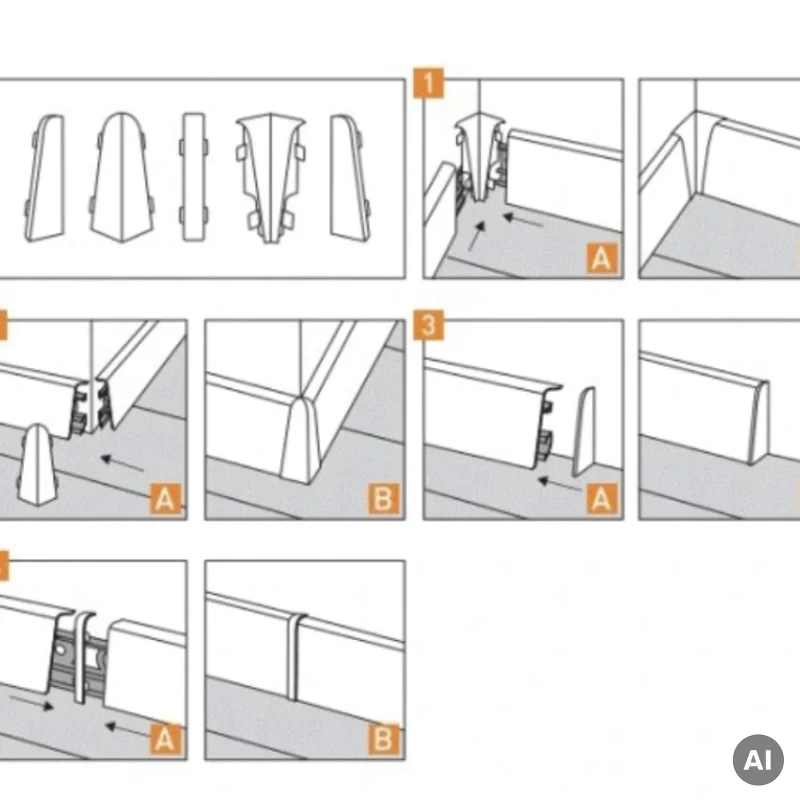 1

A

A

B

3

A

A

B

AI