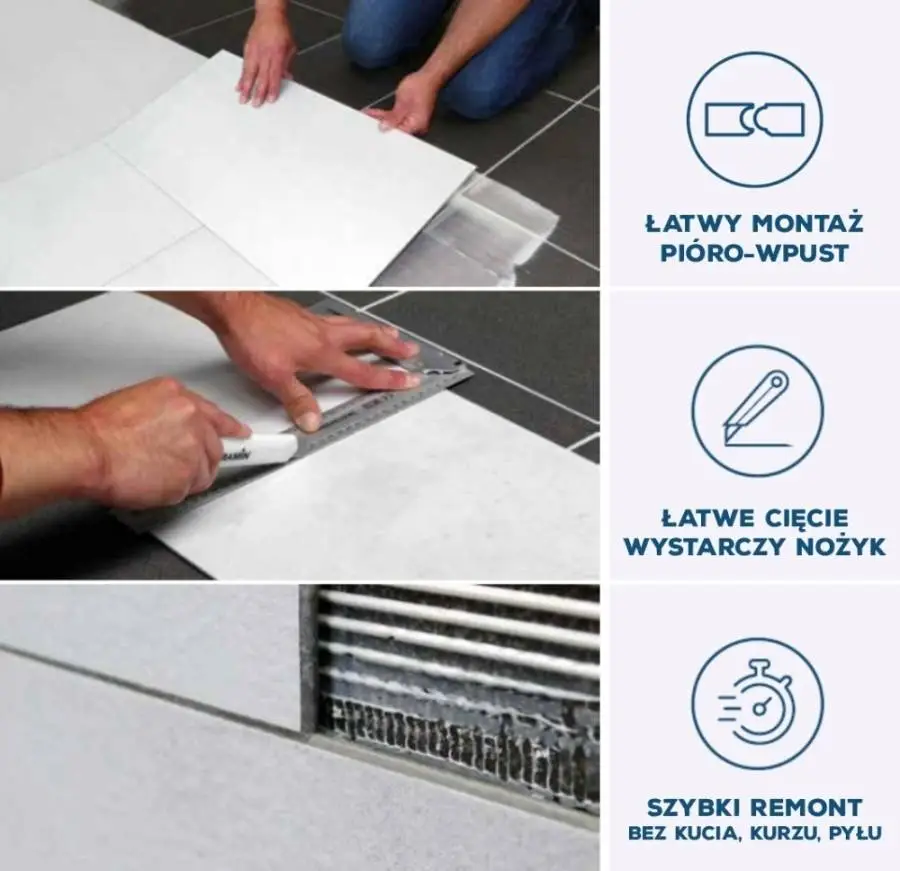 ŁATWY MONTAŻ
PIÓRO-WPUST

ŁATWE CIĘCIE
WYSTARCZY NOŻYK

SZYBKI REMONT
BEZ KUCIA, KURZU, PYŁU