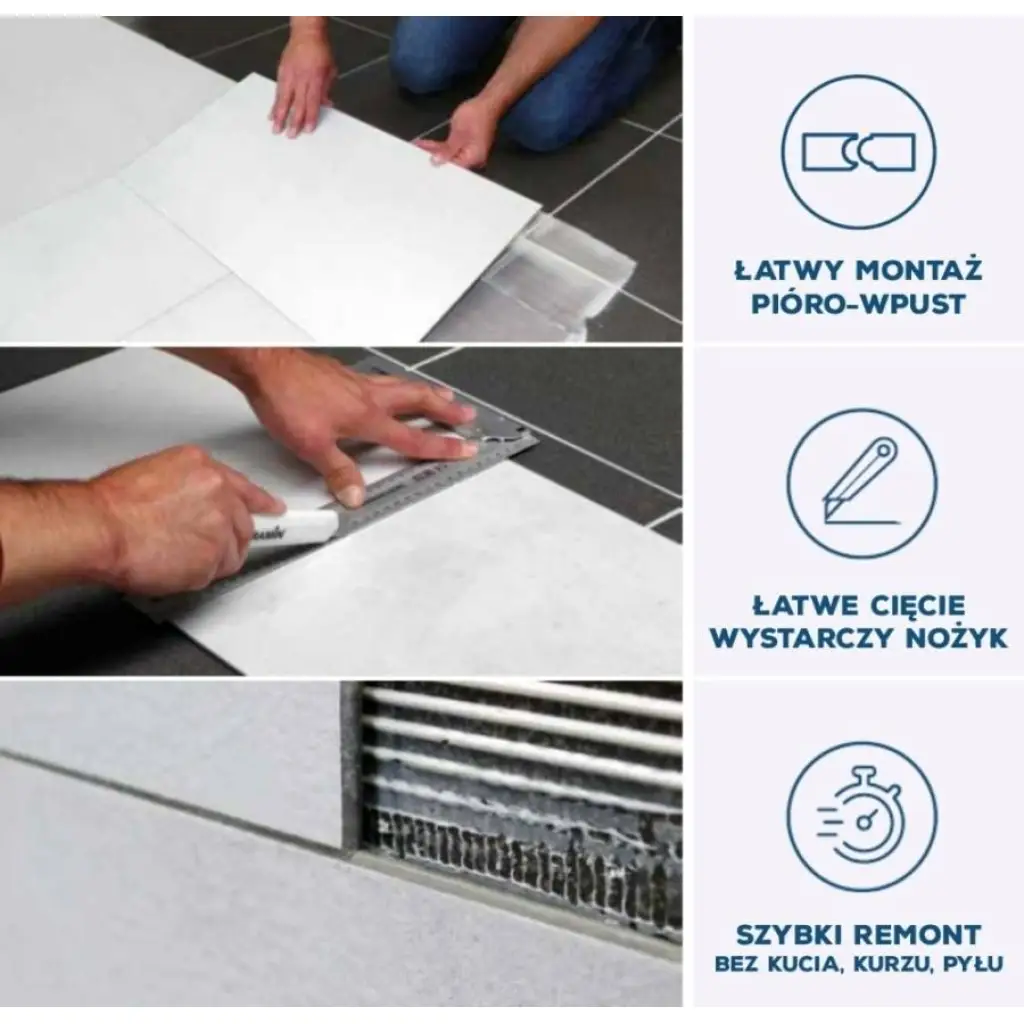 ŁATWY MONTAŻ
PIÓRO-WPUST

ŁATWE CIĘCIE
WYSTARCZY NOŻYK

SZYBKI REMONT
BEZ KUCIA, KURZU, PYŁU