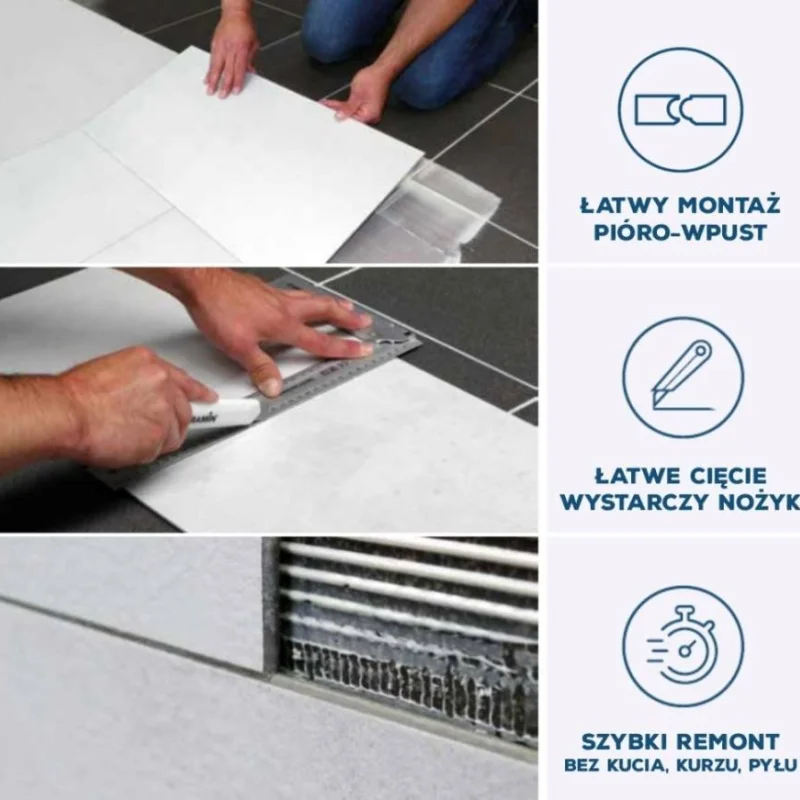 ŁATWY MONTAŻ PIÓRO-WPUST

ŁATWE CIĘCIE WYSTARCZY NOŻYK

SZYBKI REMONT
BEZ KUCIA, KURZU, PYŁU