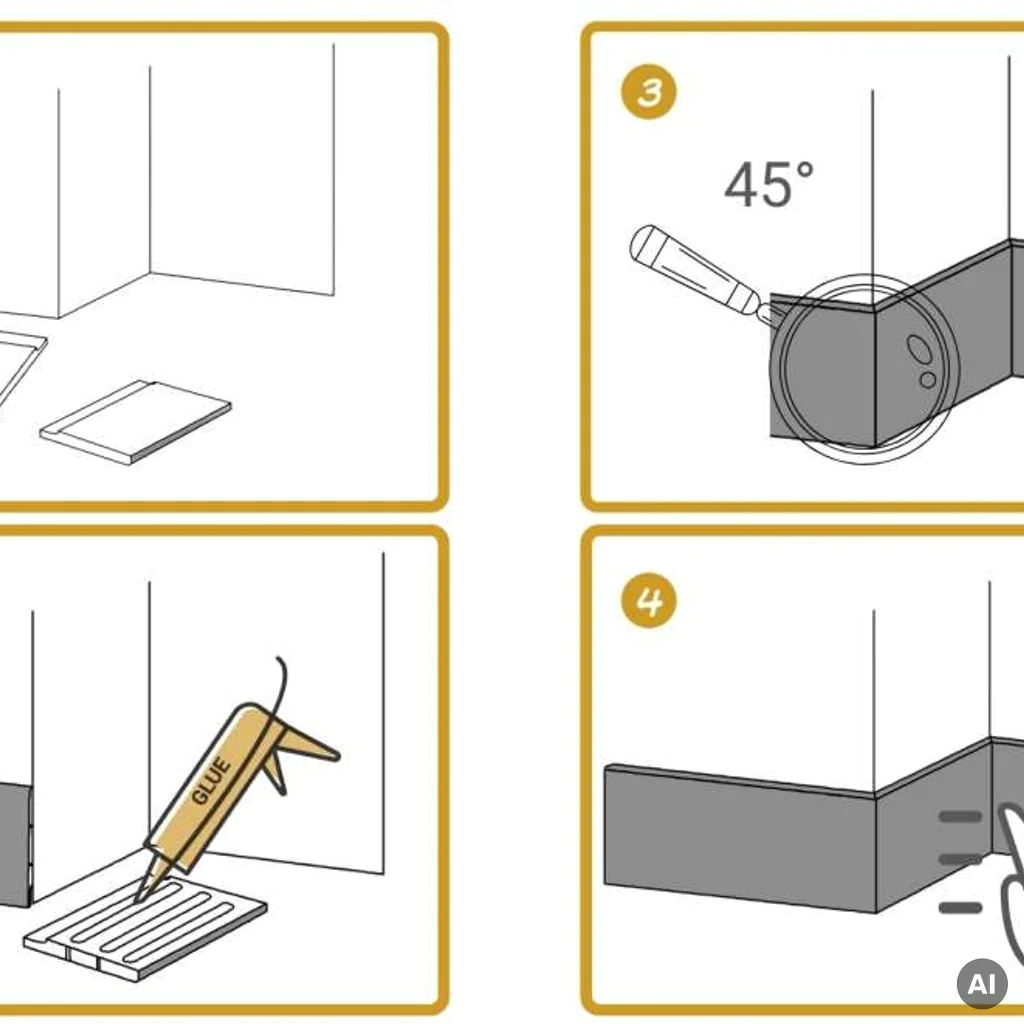 3

45°

GLUE

4

AI