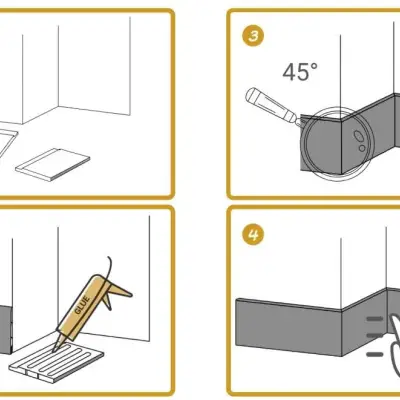 3

45°

GLUE

4