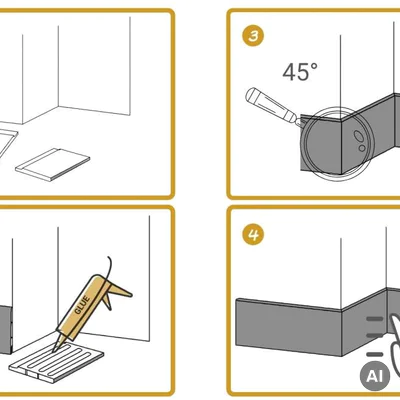 3

45°

GLUE

4

AI